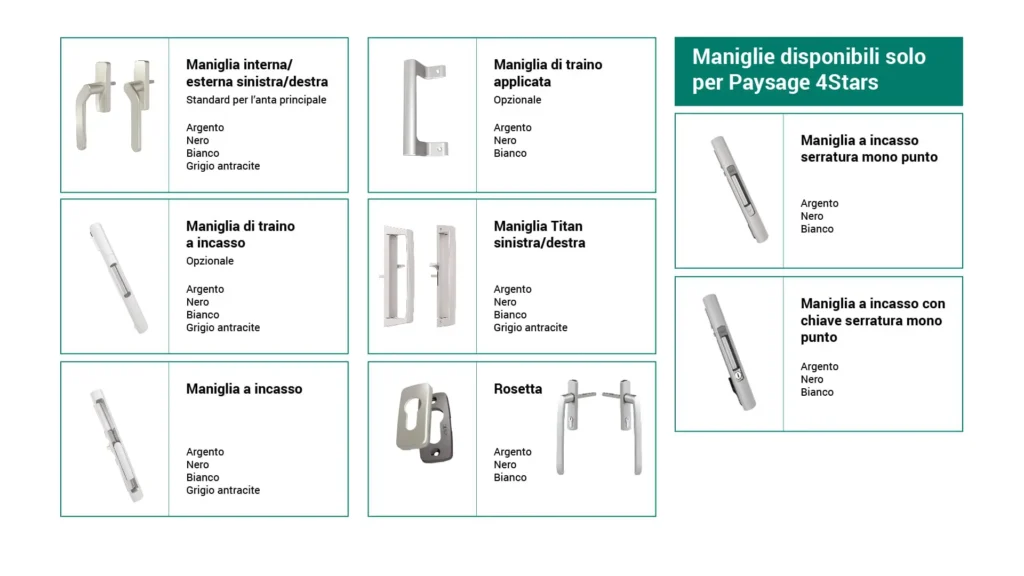 Maniglia interna/ esterna sinistra/destra
Standard per l'anta principale

Argento
Nero
Bianco
Grigio antracite

Maniglia di traino a incasso
Opzionale

Argento
Nero
Bianco
Grigio antracite

Maniglia a incasso

Argento
Nero
Bianco
Grigio antracite

Maniglia di traino applicata
Opzionale

Argento
Nero
Bianco

Maniglia Titan sinistra/destra

Argento
Nero
Bianco
Grigio antracite

Rosetta

Argento
Nero
Bianco

Maniglie disponibili solo per Paysage 4Stars

Maniglia a incasso serratura mono punto

Argento
Nero
Bianco

Maniglia a incasso con chiave serratura mono punto

Argento
Nero
Bianco